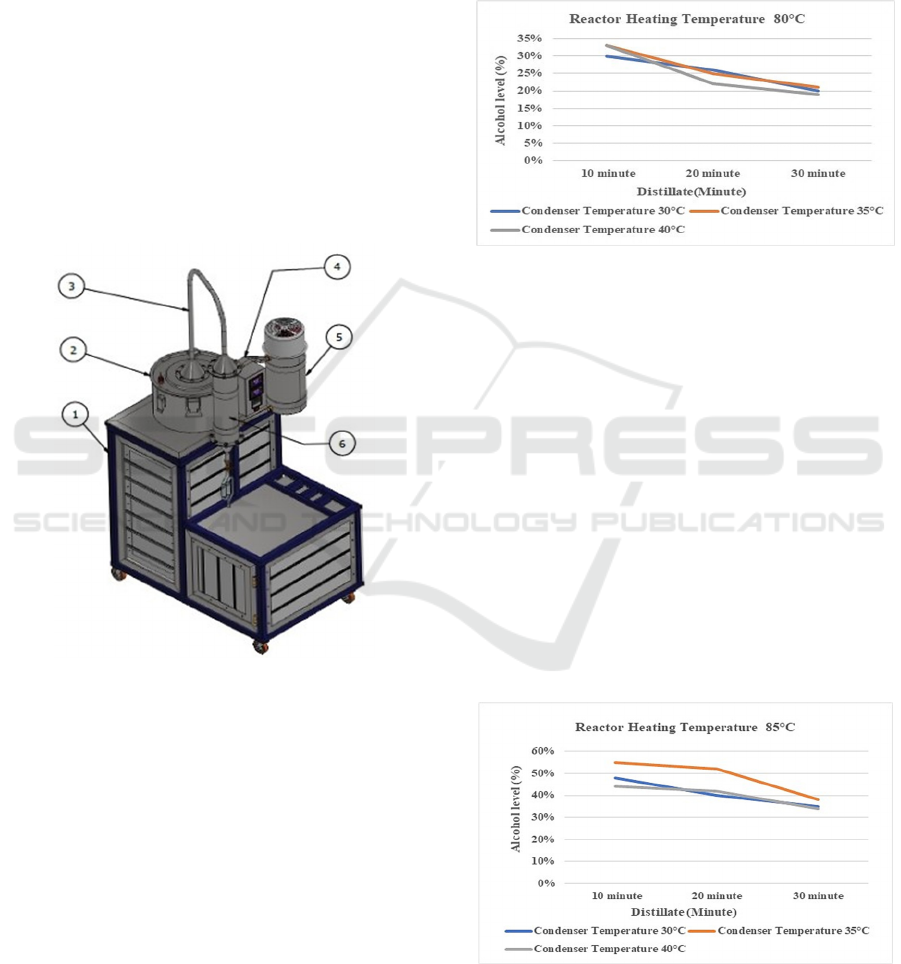 Reactor Heating Temperature 80°C

Alcohol level (%)

35%
30%
25%
20%
15%
10%
5%
0%

10 minute
20 minute
30 minute

Distillate(Minute)

Condenser Temperature 30°C
Condenser Temperature 35°C
Condenser Temperature 40°C

3
4
2
5
1
6

SCITEPRESS
SCIENCE AND TECHNOLOGY PUBLICATIONS

Reactor Heating Temperature 85°C

Alcohol level (%)

60%
50%
40%
30%
20%
10%
0%

10 minute
20 minute
30 minute

Distillate (Minute)

Condenser Temperature 30°C
Condenser Temperature 35°C
Condenser Temperature 40°C