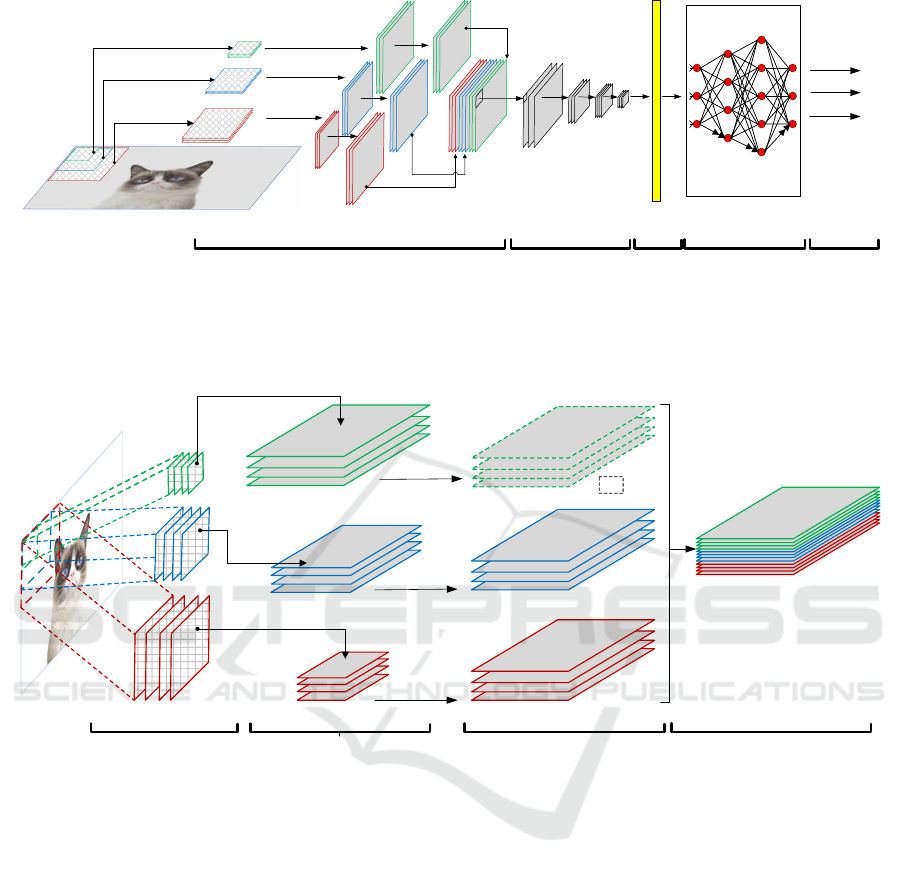 SCITEPRESS
SCIENCE AND TECHNOLOGY PUBLICATIONS