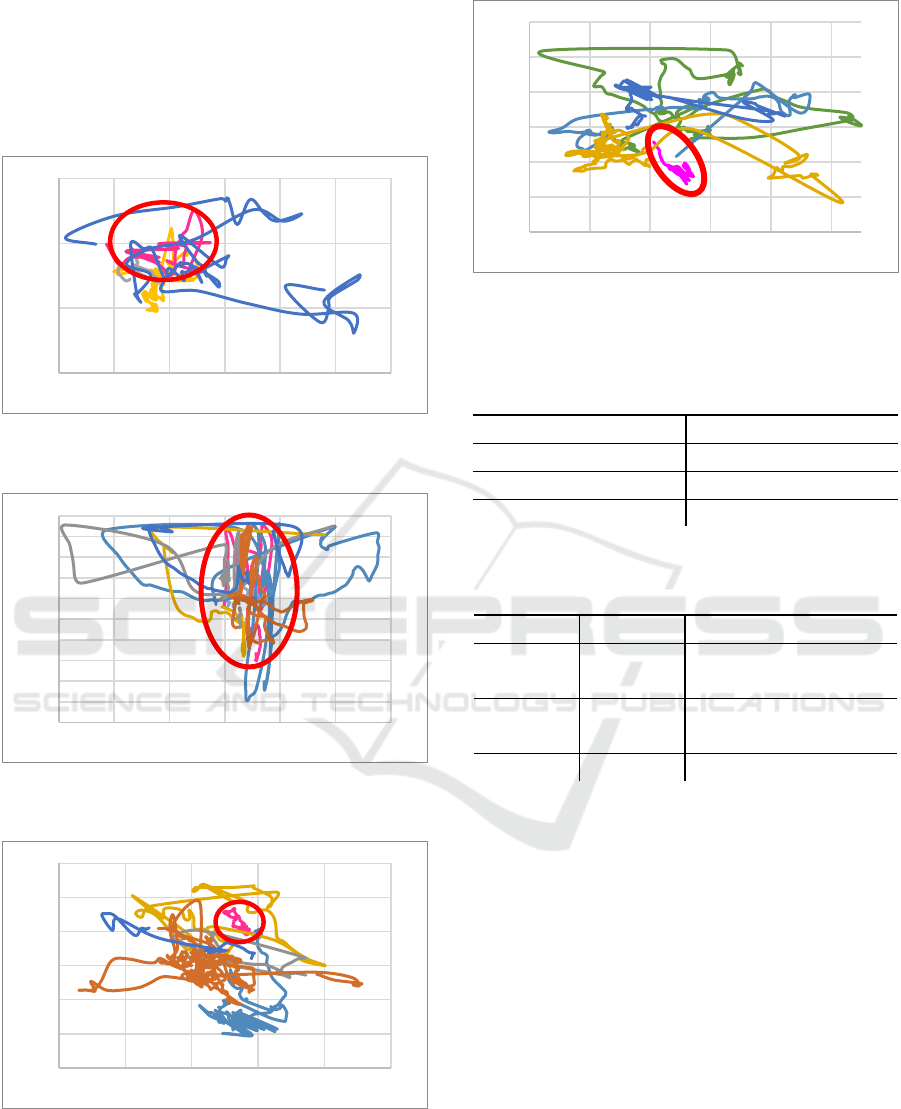 SCITEPRESS
SCIENCE AND TECHNOLOGY PUBLICATIONS