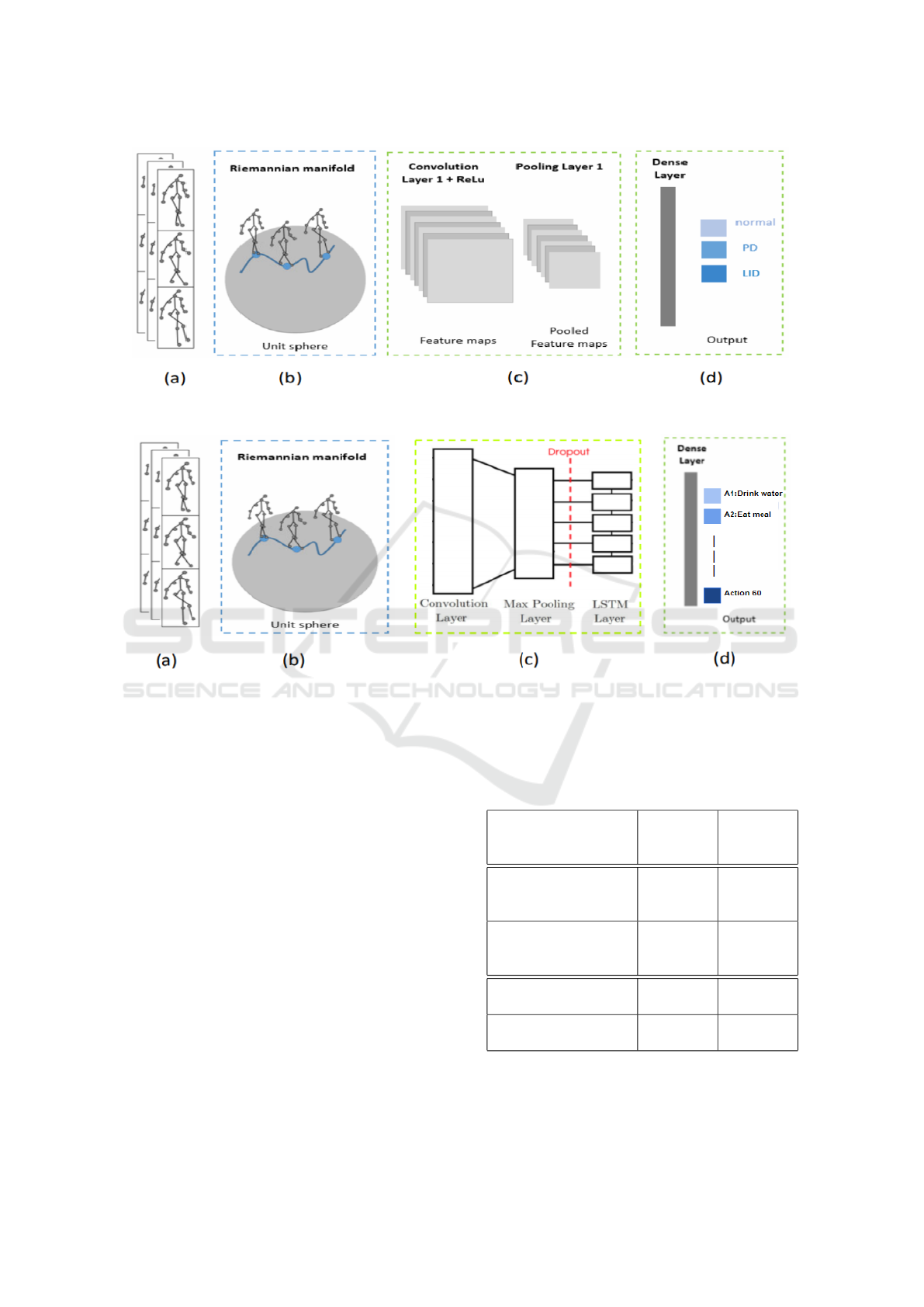 Riemannian manifold

Unit sphere

Convolution Layer 1 + ReLu

Pooling Layer 1

Feature maps

Pooled Feature maps

Dense Layer

normal

PD

LID

Output

(a) (b) (c) (d)

Riemannian manifold

Unit sphere

Dropout

Convolution Layer

Max Pooling Layer

LSTM Layer

Dense Layer

A1:Drink water

A2:Eat meal

Action 60

Output

(a) (b) (c) (d)

SCITEPRESS
SCIENCE AND TECHNOLOGY PUBLICATIONS