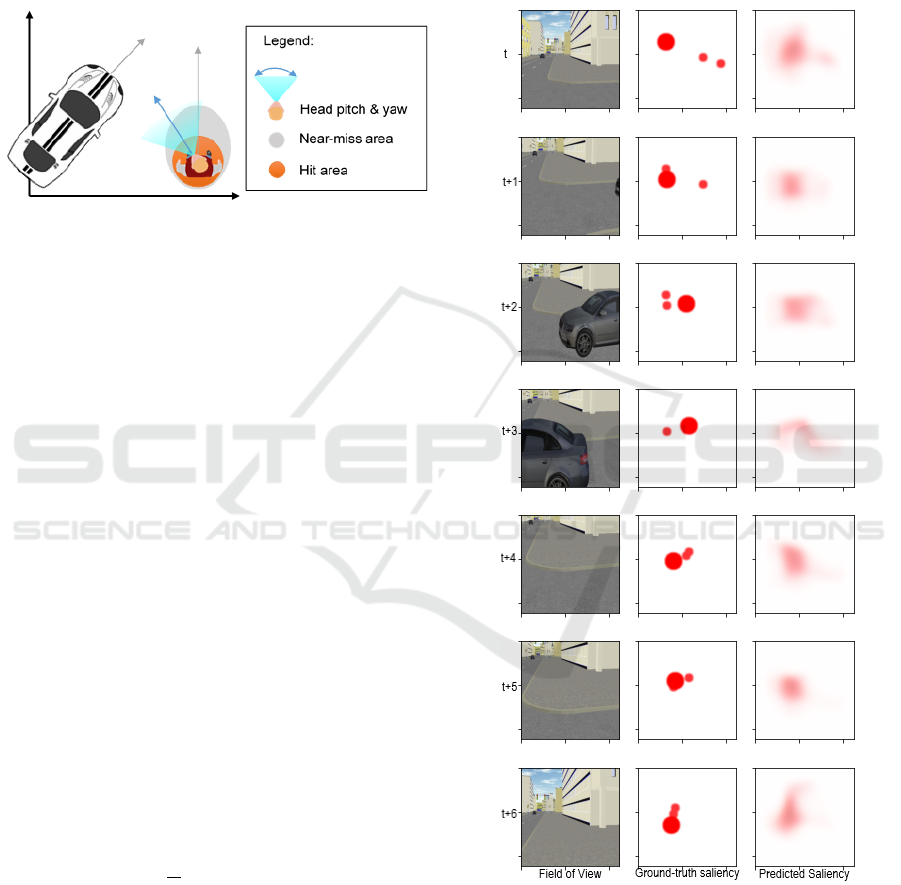 Legend:

Head pitch & yaw

Near-miss area

Hit area

t

t+1

t+2

t+3

t+4

t+5

t+6

Field of View

Ground-truth saliency

Predicted Saliency

SCITEPRESS
SCIENCE AND TECHNOLOGY PUBLICATIONS