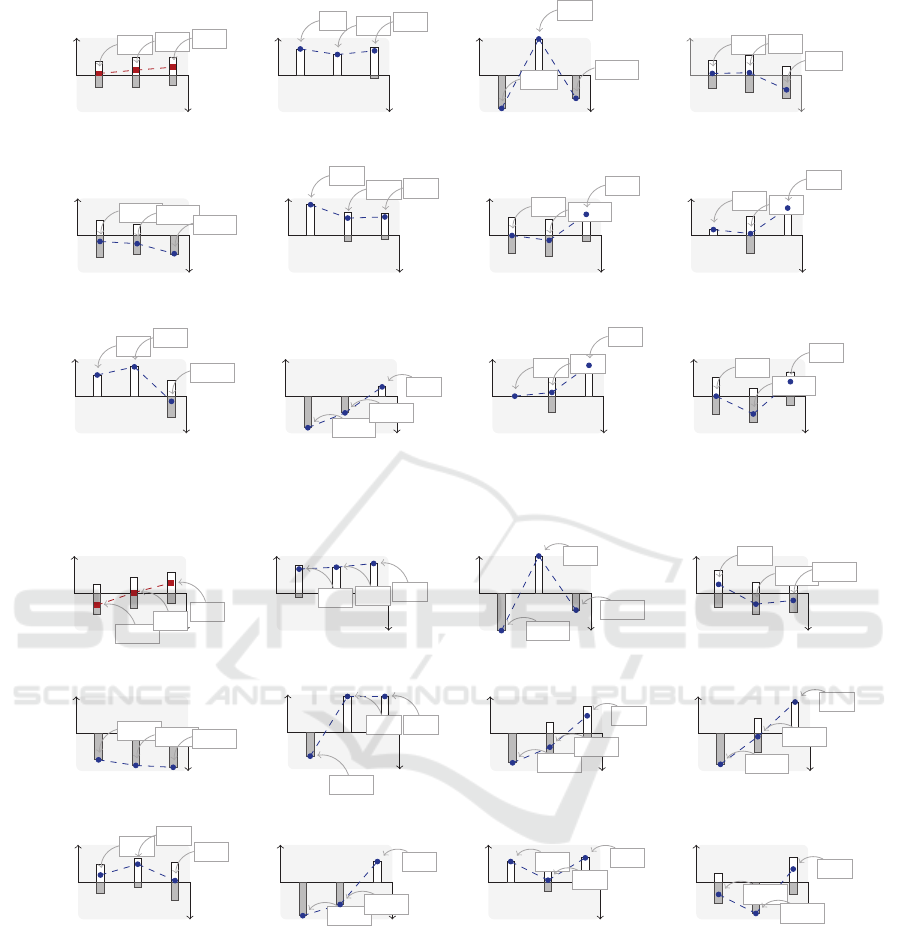 SCITEPRESS
SCIENCE AND TECHNOLOGY PUBLICATIONS