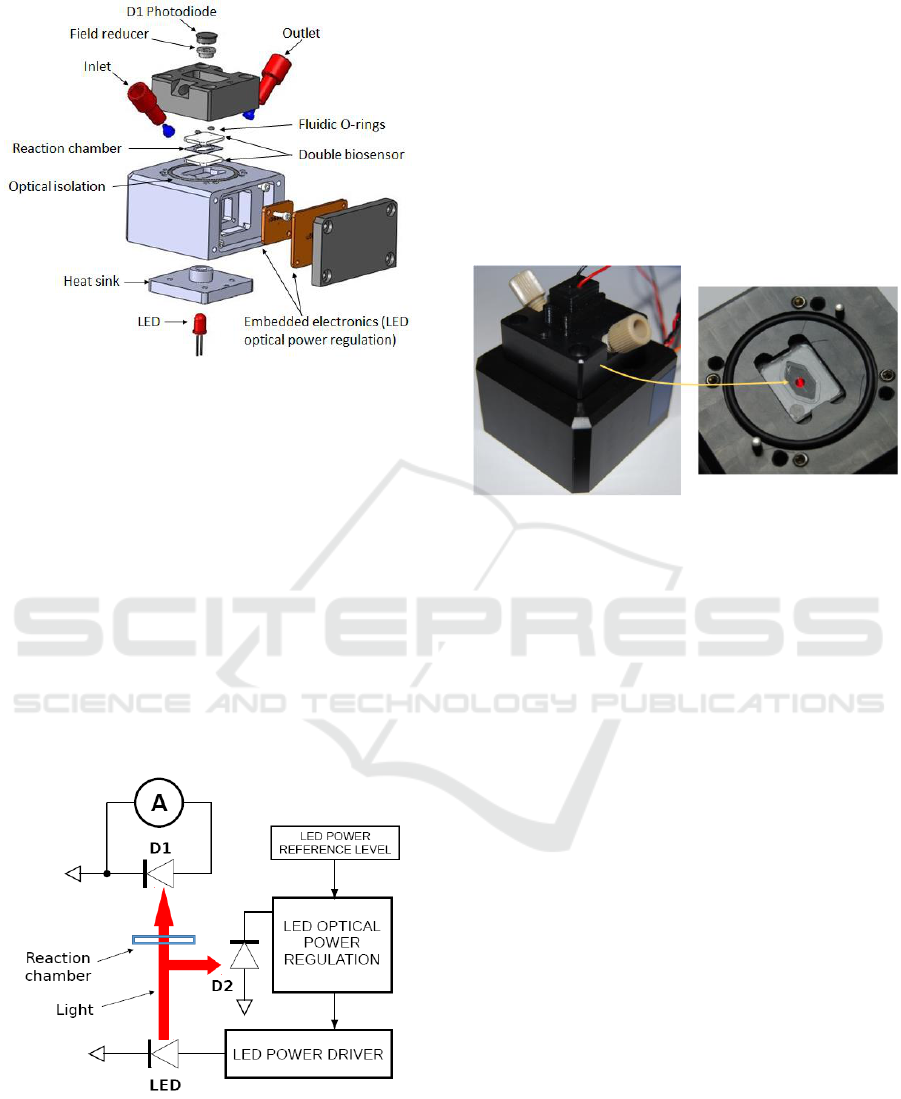 D1 Photodiode
Field reducer
Outlet
Inlet
Fluidic O-rings
Reaction chamber
Double biosensor
Optical isolation
Heat sink
LED
Embedded electronics (LED optical power regulation)

SCITEPRESS
SCIENCE AND TECHNOLOGY PUBLICATIONS

A
D1
LED POWER REFERENCE LEVEL
LED OPTICAL POWER REGULATION
Reaction chamber
D2
Light
LED POWER DRIVER
LED