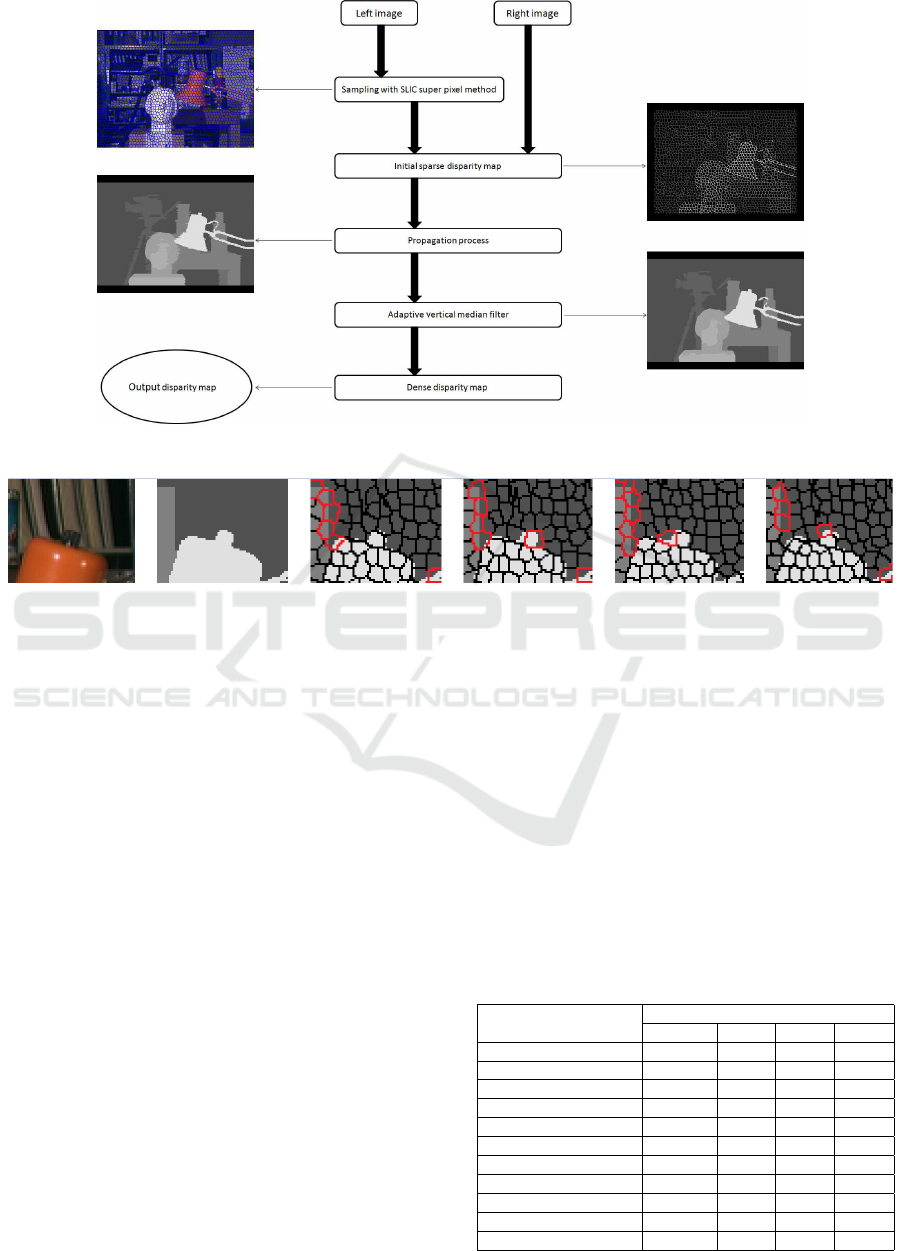 Left image

Right image

Sampling with SLIC super pixel method

Initial sparse disparity map

Propagation process

Adaptive vertical median filter

Dense disparity map

Output disparity map

SCITEPRESS
SCIENCE AND TECHNOLOGY PUBLICATIONS