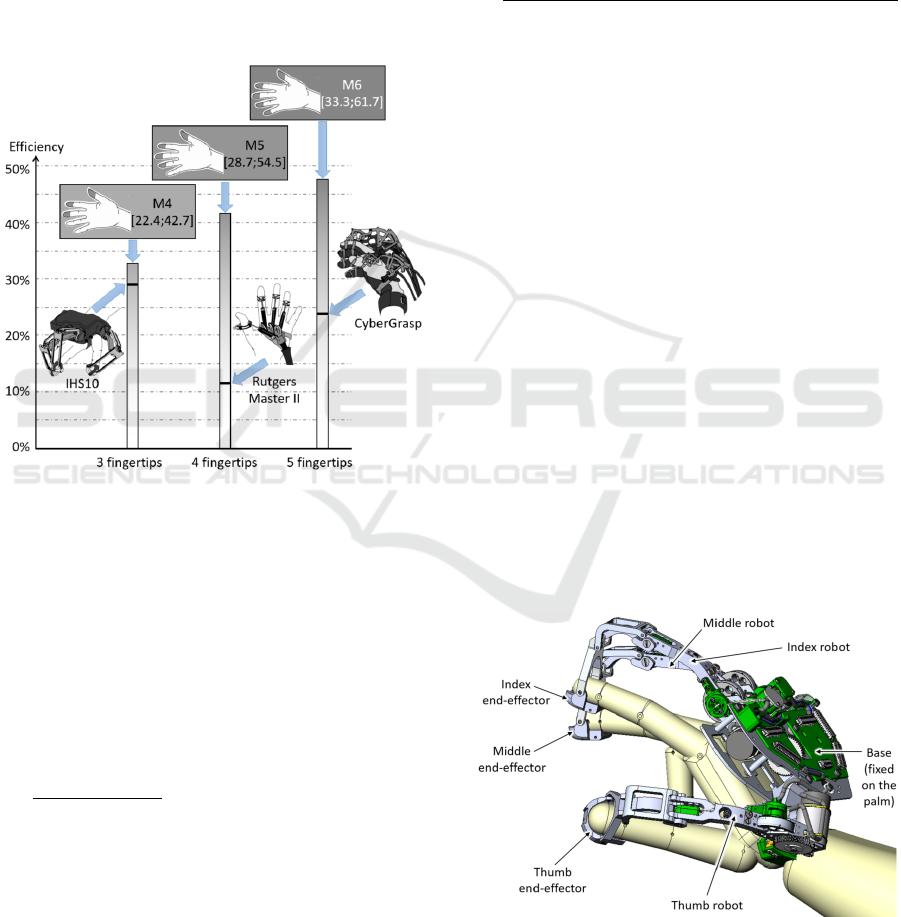 M6
[33.3;61.7]

M5
[28.7;54.5]

M4
[22.4;42.7]

Efficiency
50%
40%
30%
20%
10%
0%

IHS10

Rutgers Master II

CyberGrasp

3 fingertips
4 fingertips
5 fingertips

SCITEPRESS
SCIENCE AND TECHNOLOGY PUBLICATIONS

Middle robot
Index robot
Index end-effector
Middle end-effector
Base (fixed on the palm)
Thumb end-effector
Thumb robot