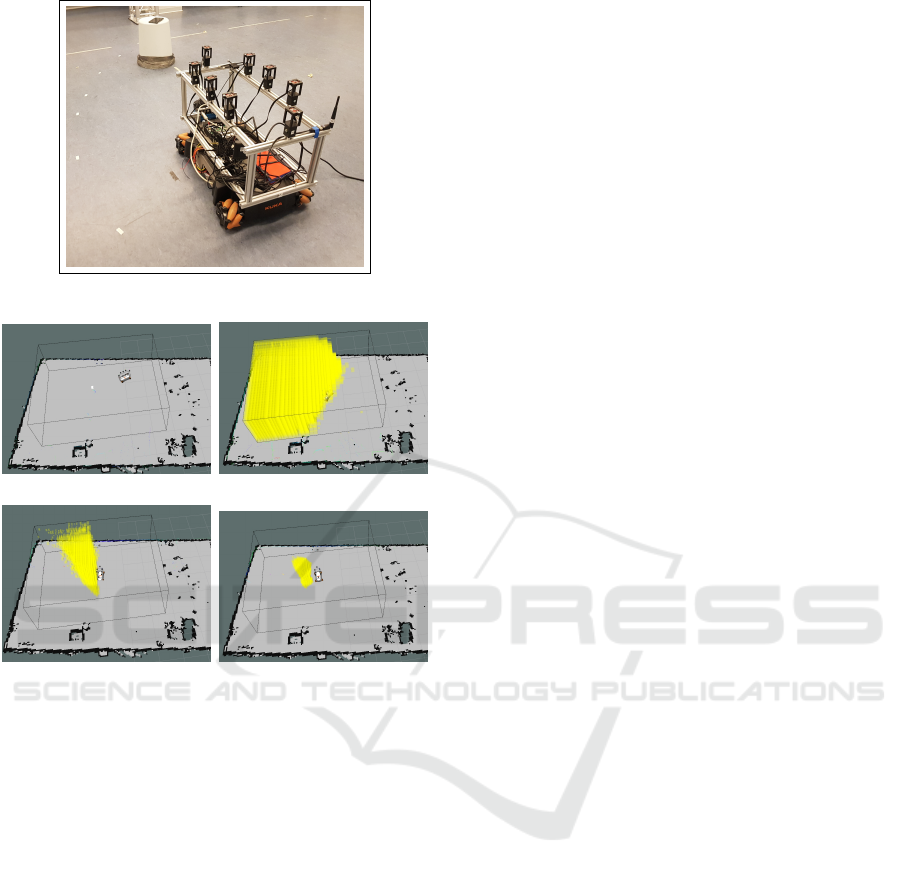 SCITEPRESS
SCIENCE AND TECHNOLOGY PUBLICATIONS