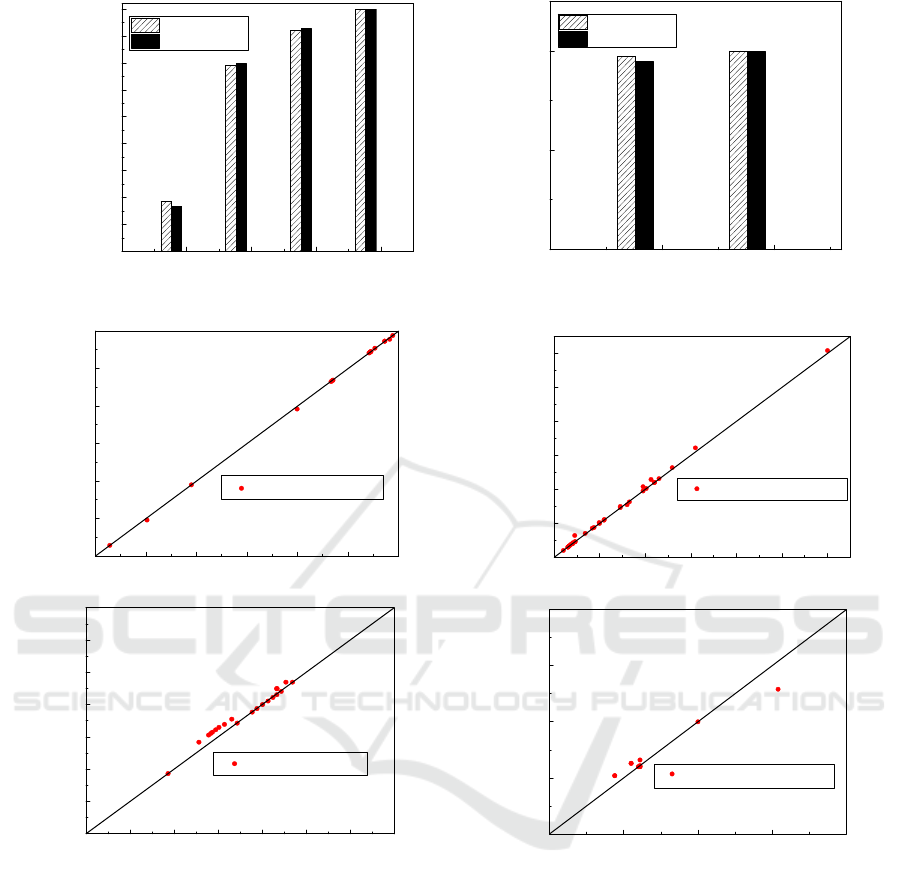 SCITEPRESS
SCIENCE AND TECHNOLOGY PUBLICATIONS