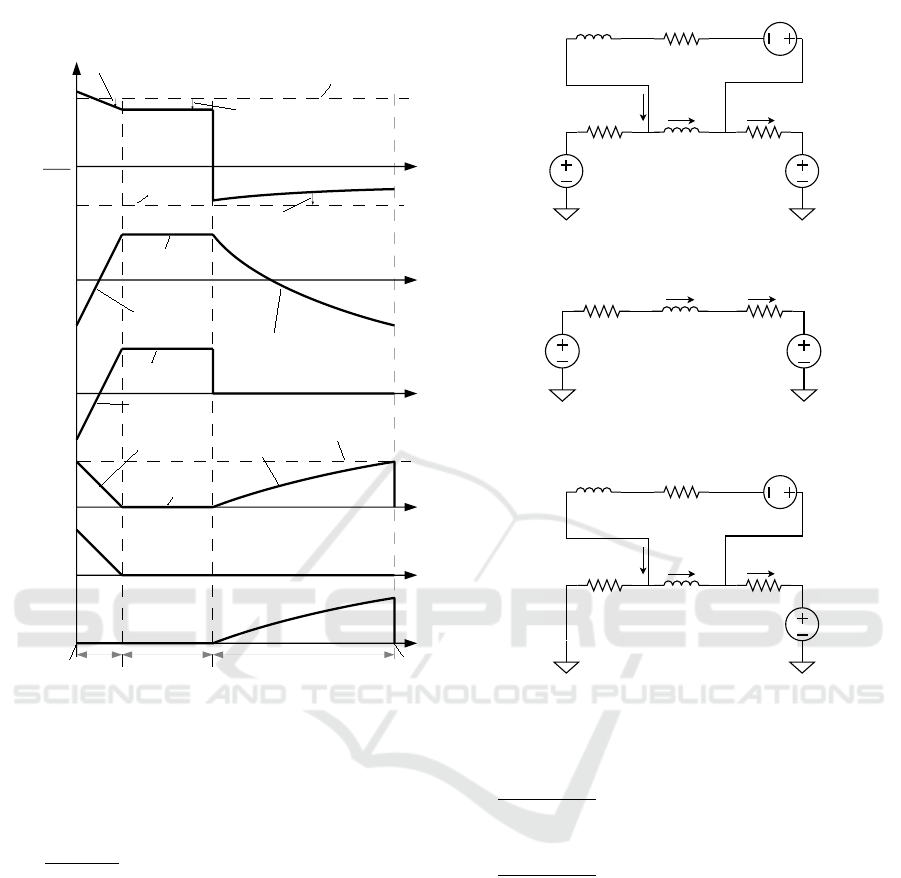 SCITEPRESS
SCIENCE AND TECHNOLOGY PUBLICATIONS