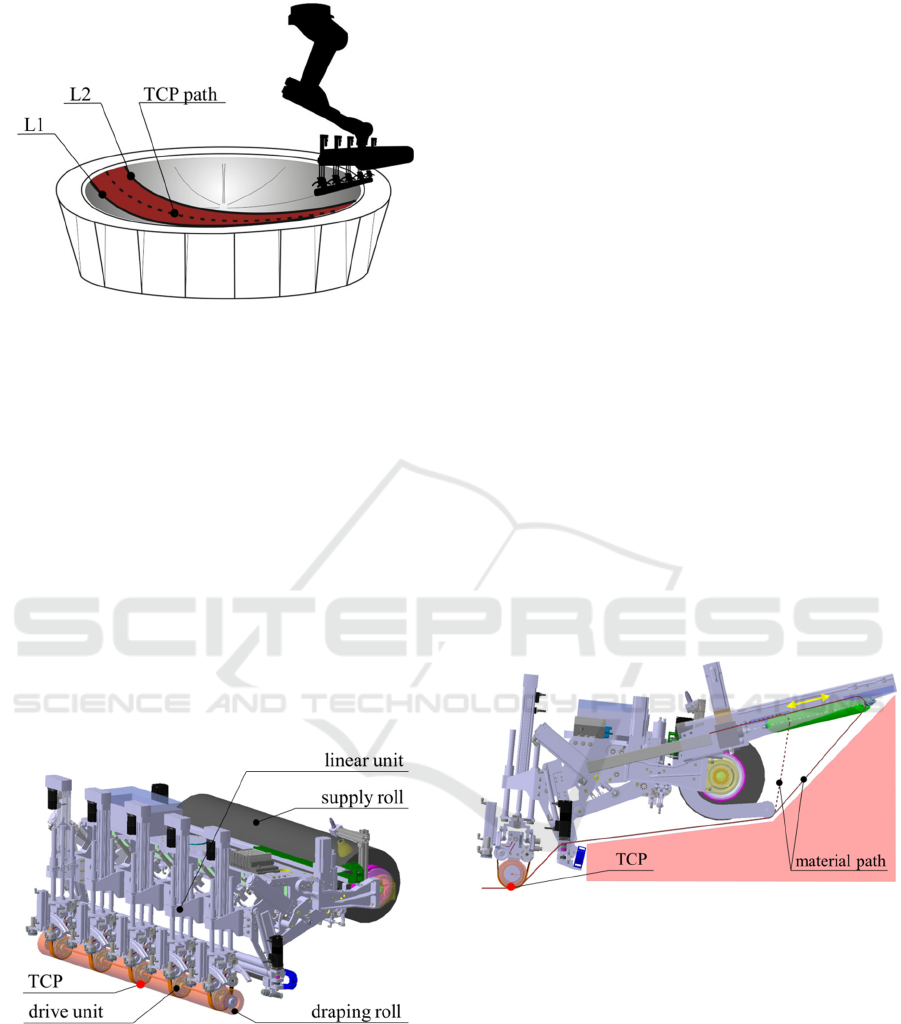 L2
TCP path
L1

SCITEPRESS
SCIENCE AND TECHNOLOGY PUBLICATIONS

linear unit
supply roll
TCP
drive unit
draping roll

TCP
material path