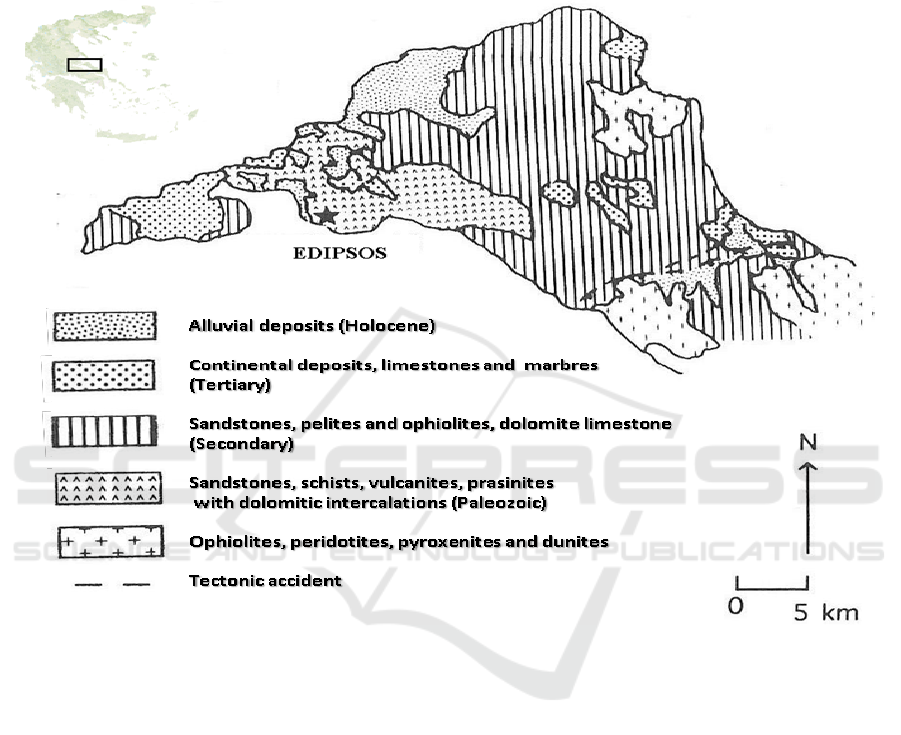 EDIPSOS

Alluvial deposits (Holocene)

Continental deposits, limestones and marbres (Tertiary)

Sandstones, pelites and ophiolites, dolomite limestone (Secondary)

Sandstones, schists, vulcanites, prasinites with dolomitic intercalations (Paleozoic)

Ophiolites, peridotites, pyroxenites and dunites

Tectonic accident

N

0 5 km

SCITEPRESS
SCIENCE AND TECHNOLOGY PUBLICATIONS