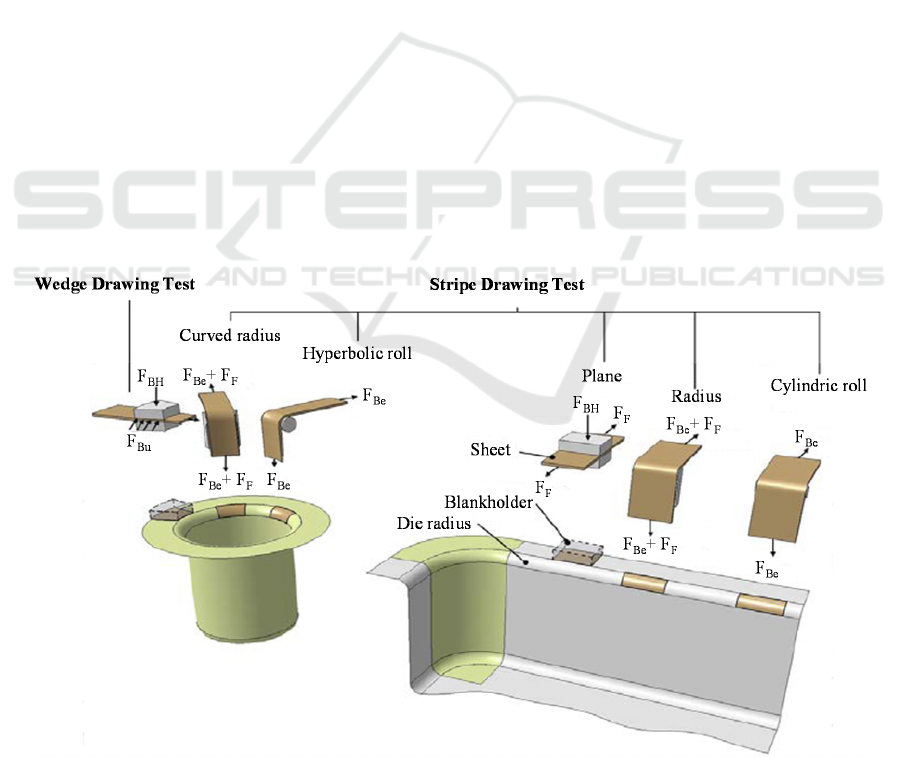 SCITEPRESS
SCIENCE AND TECHNOLOGY PUBLICATIONS

Wedge Drawing Test

Stripe Drawing Test

Curved radius

Hyperbolic roll

Plane

Radius

Cylindric roll

$F_{BH}$

$F_{Be}+F_F$

$F_{Be}$

$F_{Bu}$

$F_{Be}+F_F$

$F_{Be}$

$F_{BH}$

$F_F$

$F_{Be}+F_F$

$F_{Be}$

Sheet

$F_F$

Blankholder

Die radius

$F_{Be}+F_F$

$F_{Be}$