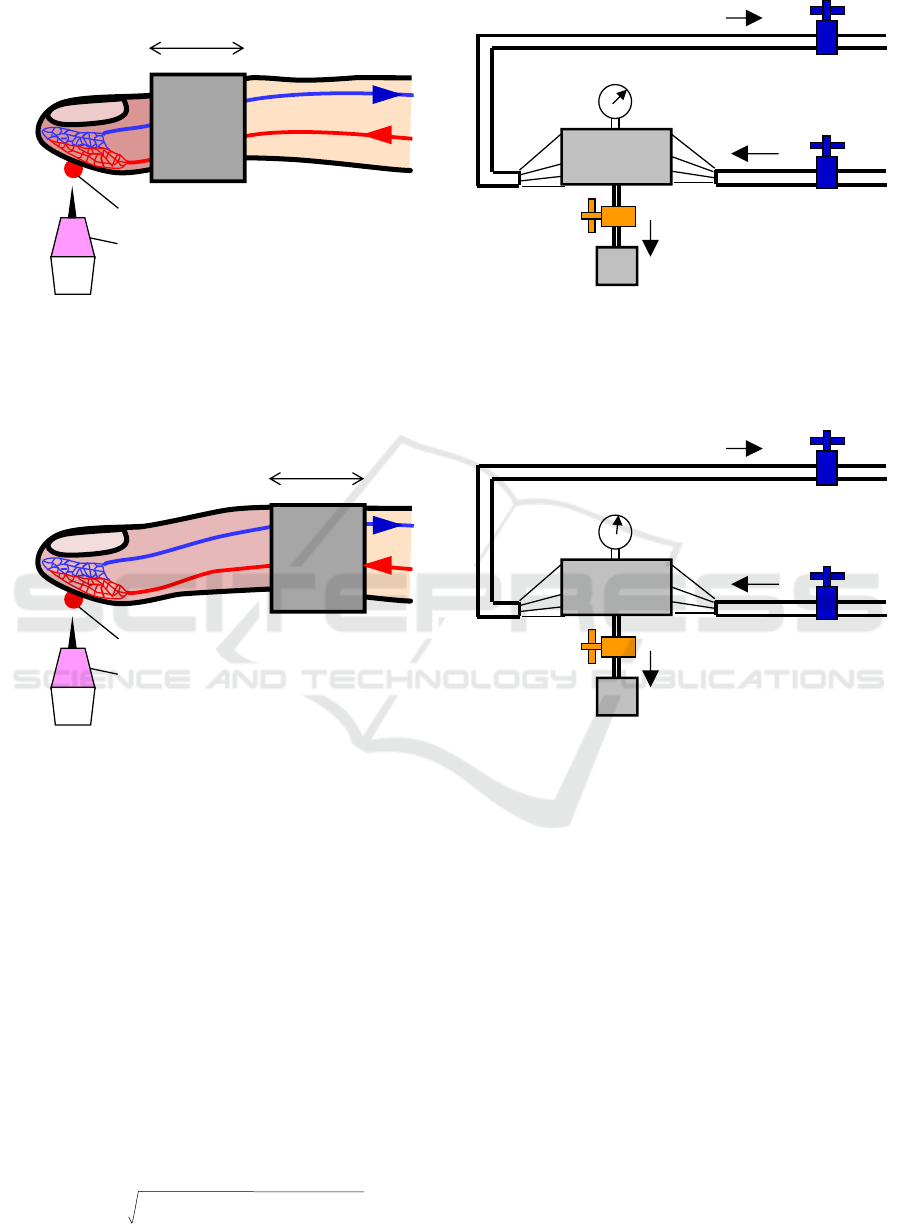 SCITEPRESS
SCIENCE AND TECHNOLOGY PUBLICATIONS