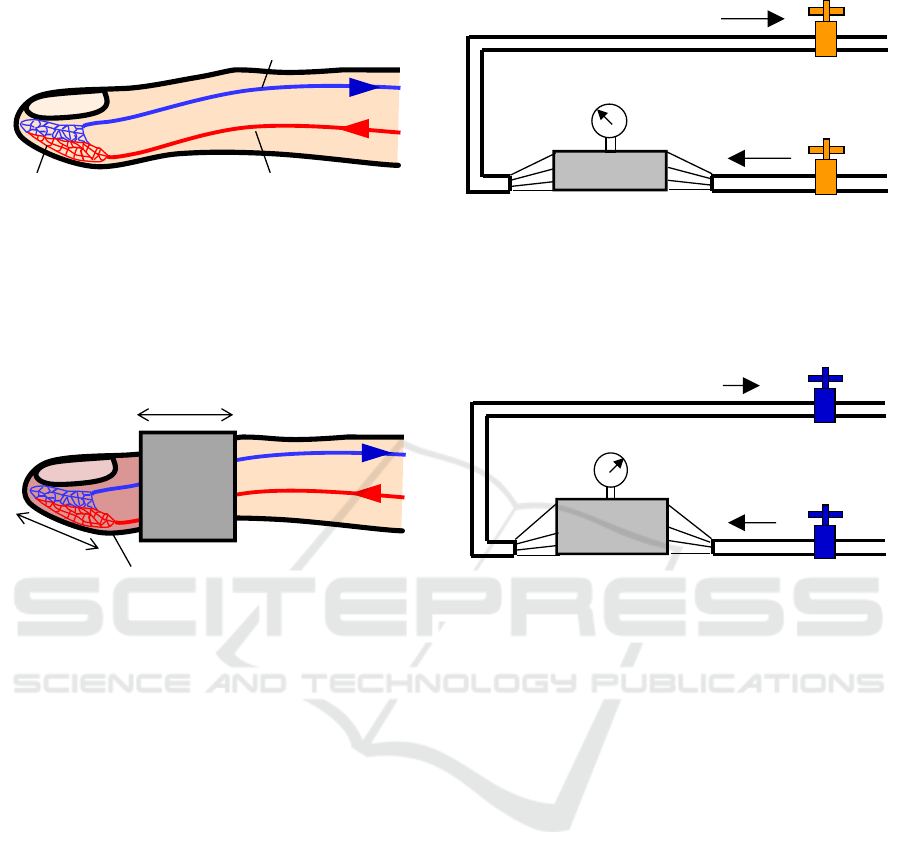 SCITEPRESS
SCIENCE AND TECHNOLOGY PUBLICATIONS