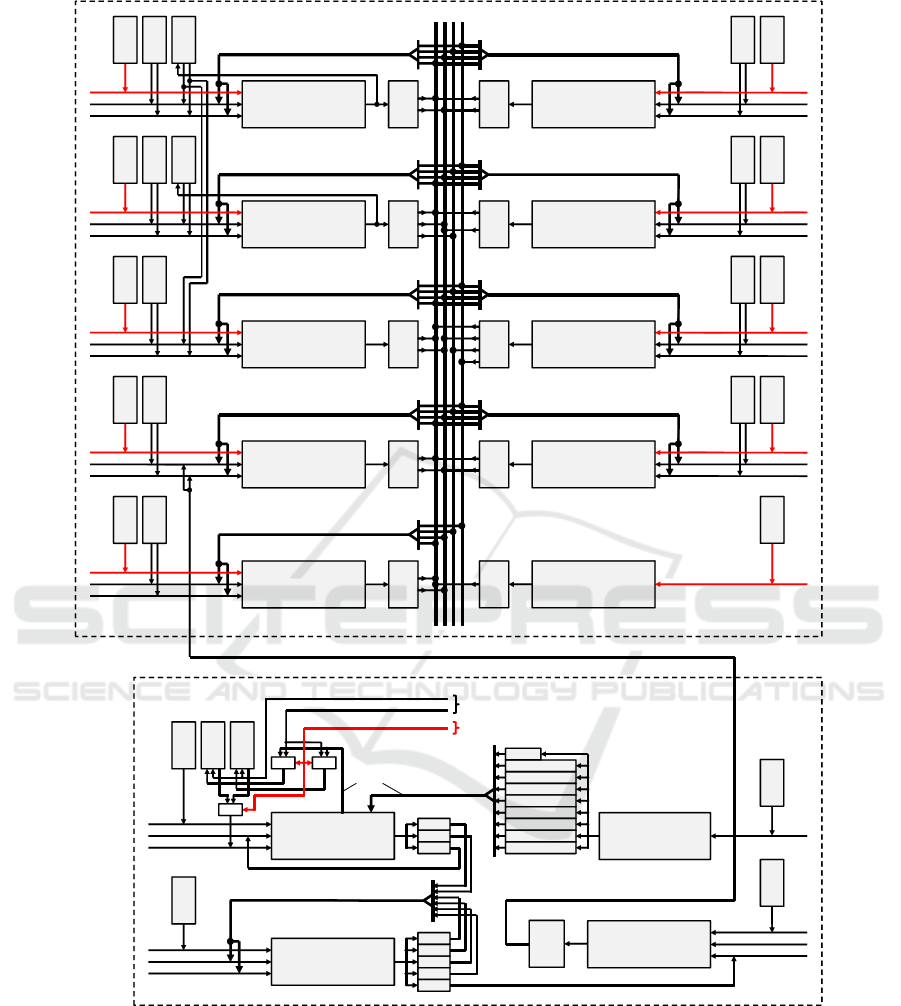 SCITEPRESS
SCIENCE AND TECHNOLOGY PUBLICATIONS