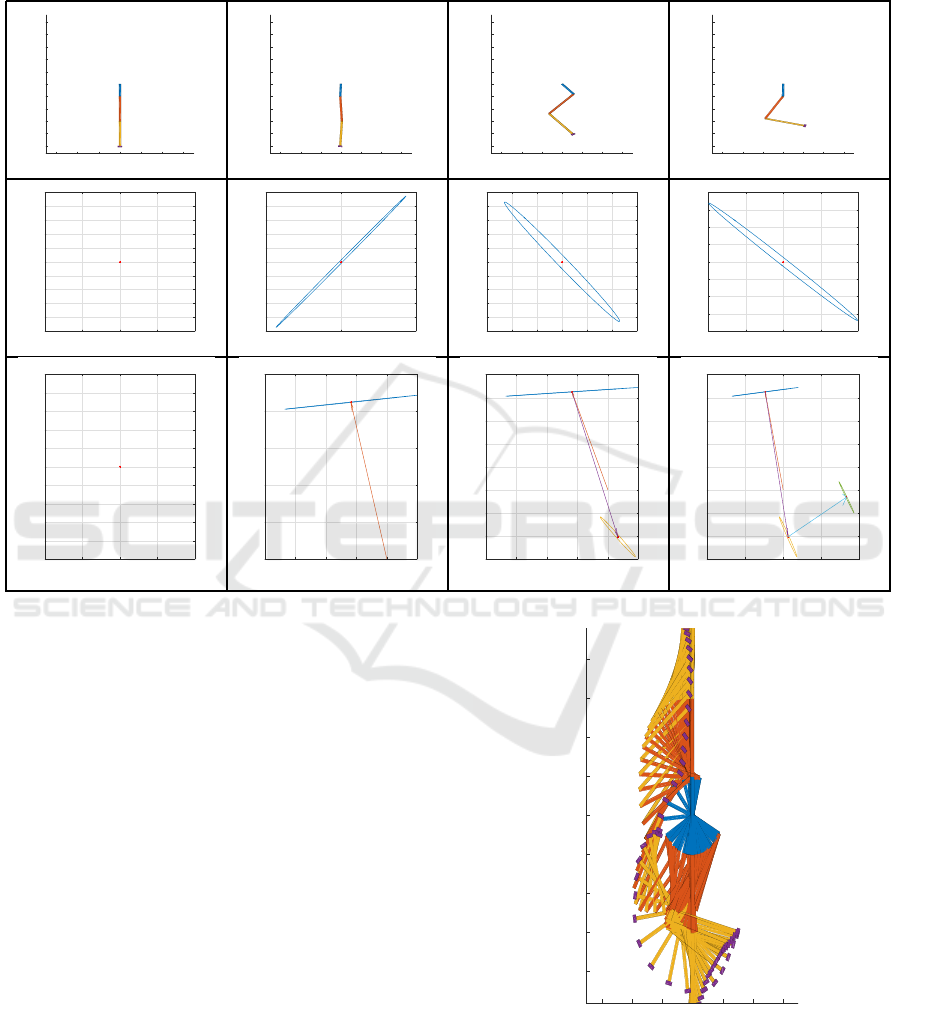 SCITEPRESS
SCIENCE AND TECHNOLOGY PUBLICATIONS