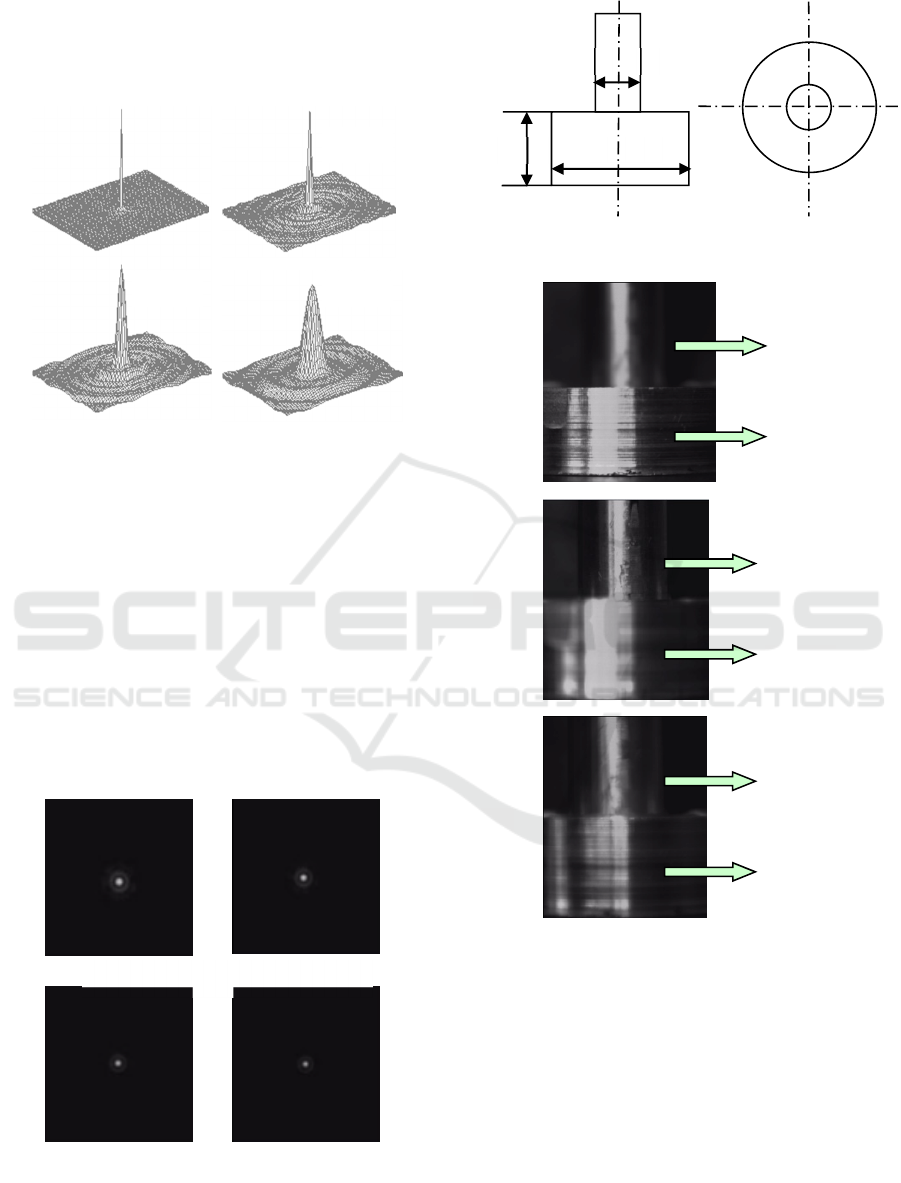 SCITEPRESS
SCIENCE AND TECHNOLOGY PUBLICATIONS