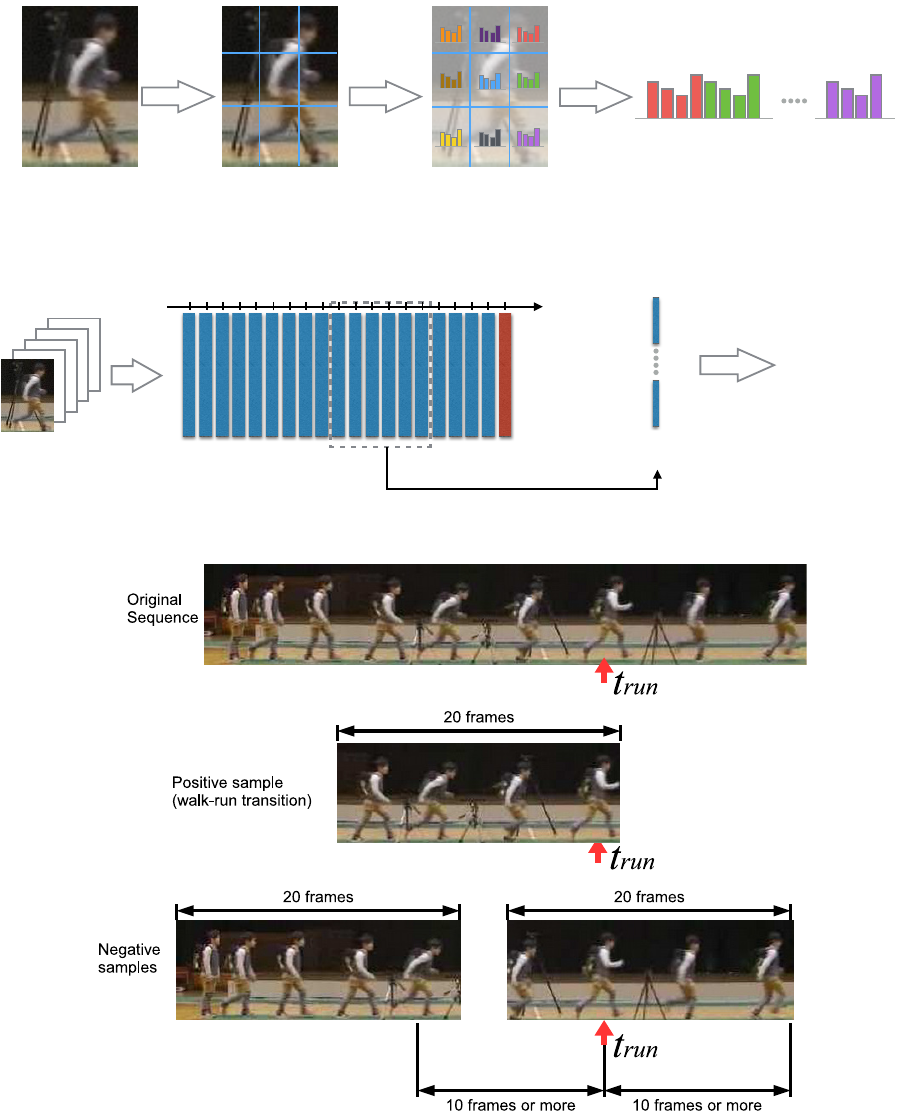 Original Sequence

$t_{run}$

20 frames

Positive sample (walk-run transition)

$t_{run}$

20 frames

20 frames

Negative samples

$t_{run}$

10 frames or more

10 frames or more