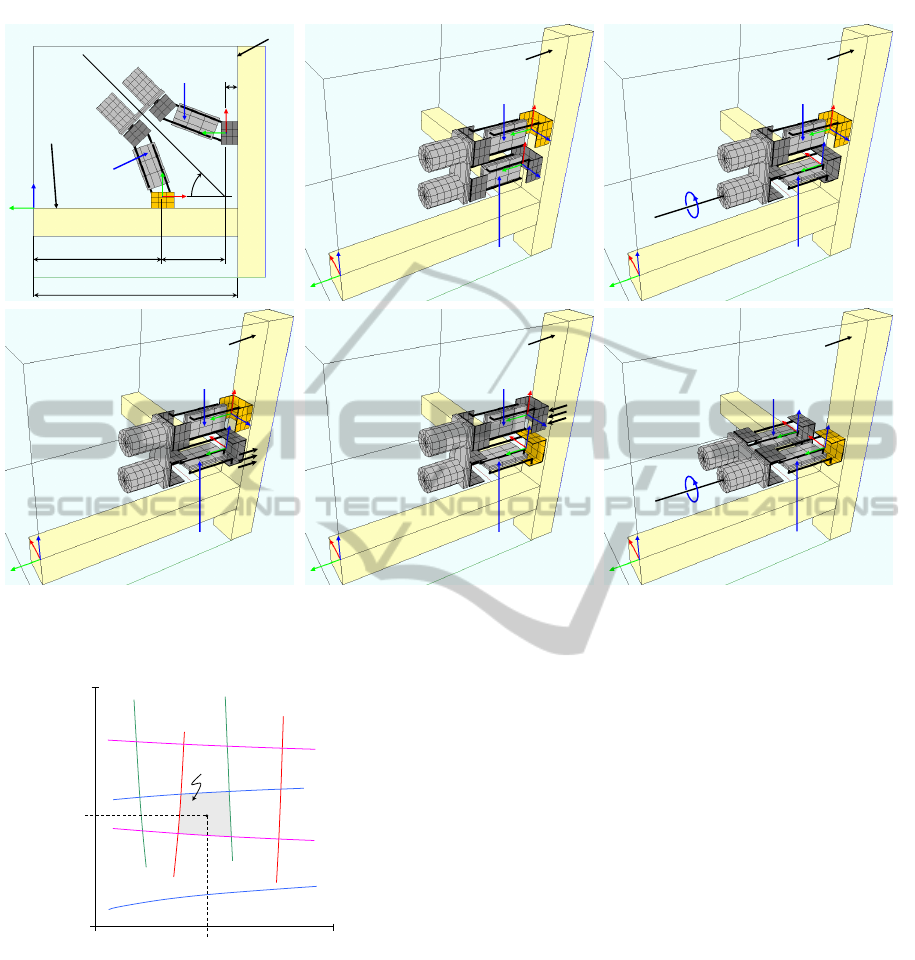 SCITEPRESS
SCIENCE AND TECHNOLOGY PUBLICATIONS