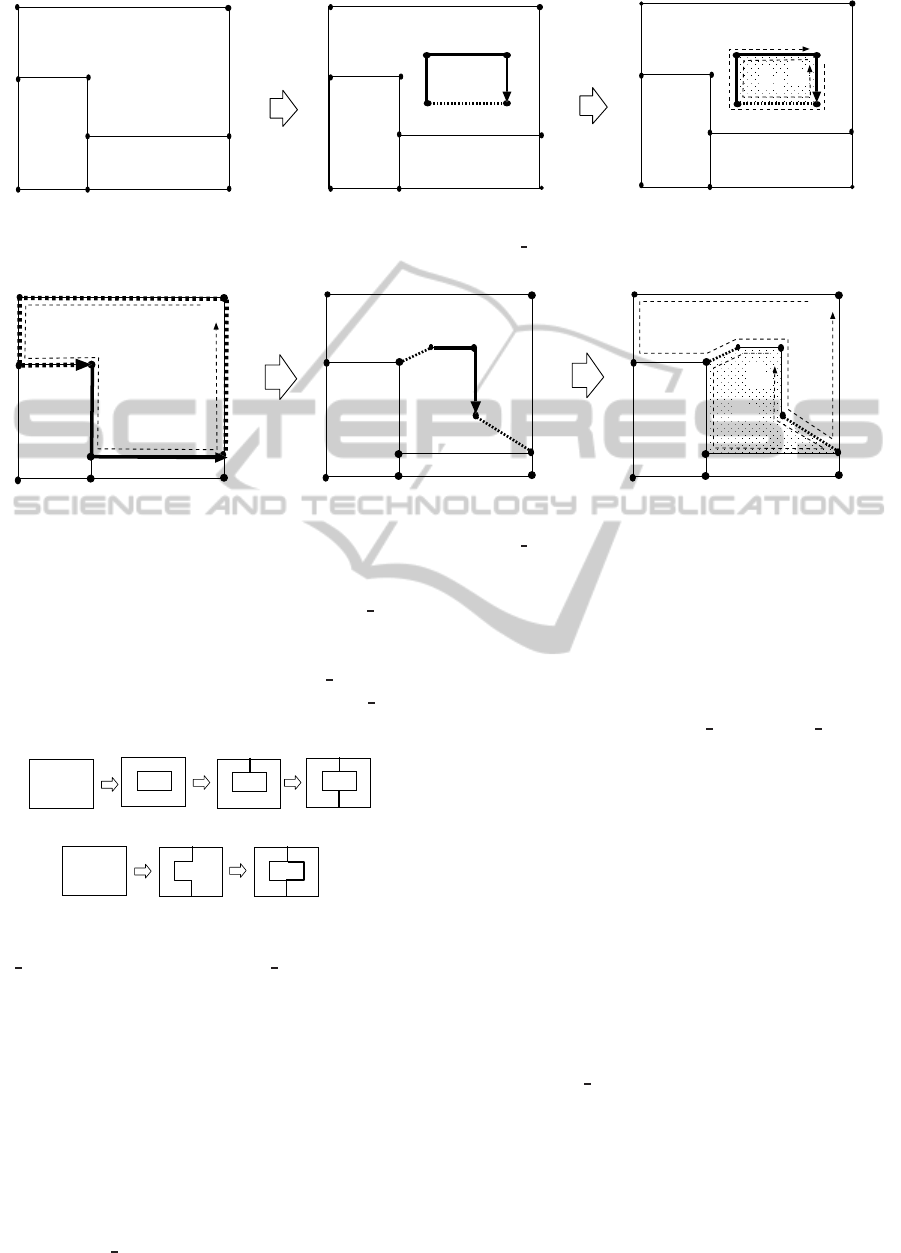 SCITEPRESS
SCIENCE AND TECHNOLOGY PUBLICATIONS