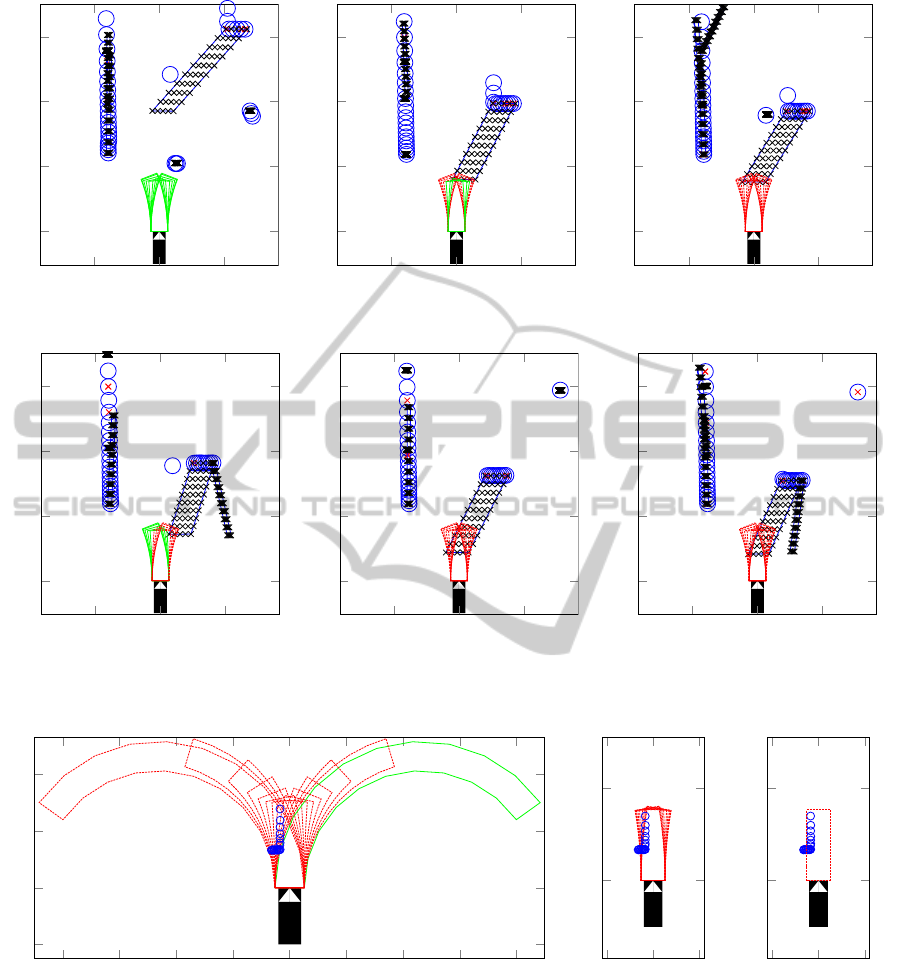 SCITEPRESS
SCIENCE AND TECHNOLOGY PUBLICATIONS