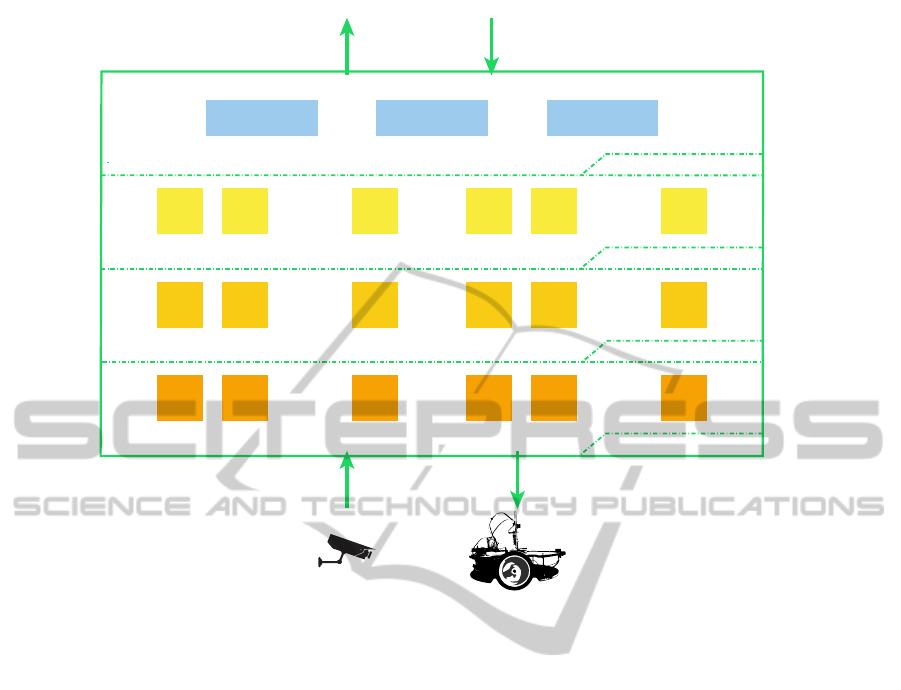 SCITEPRESS
SCIENCE AND TECHNOLOGY PUBLICATIONS