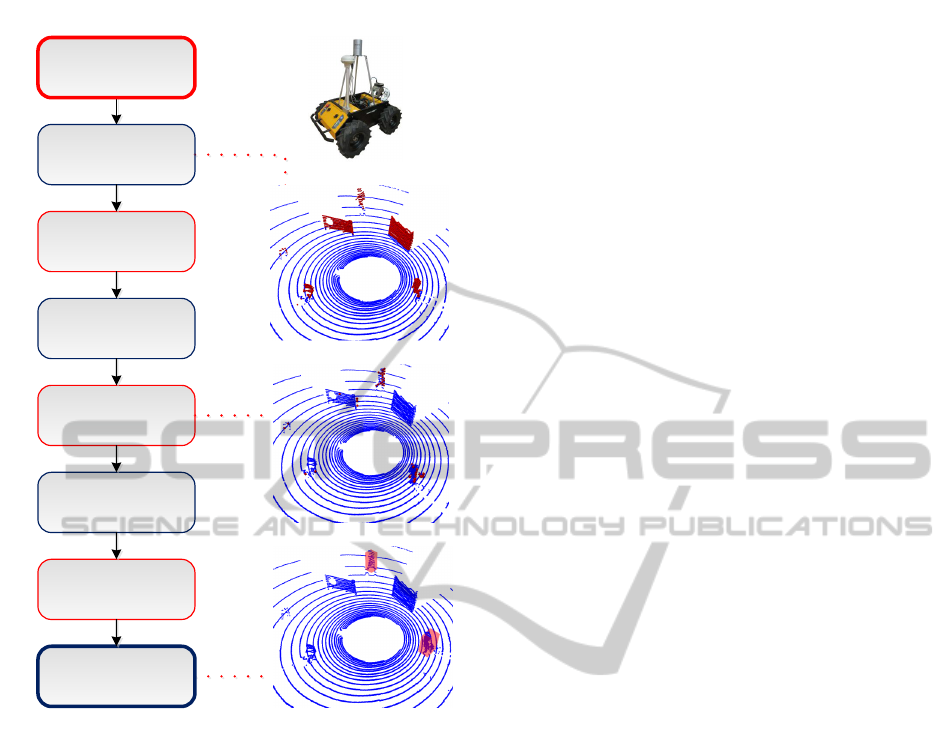 SCITEPRESS
SCIENCE AND TECHNOLOGY PUBLICATIONS