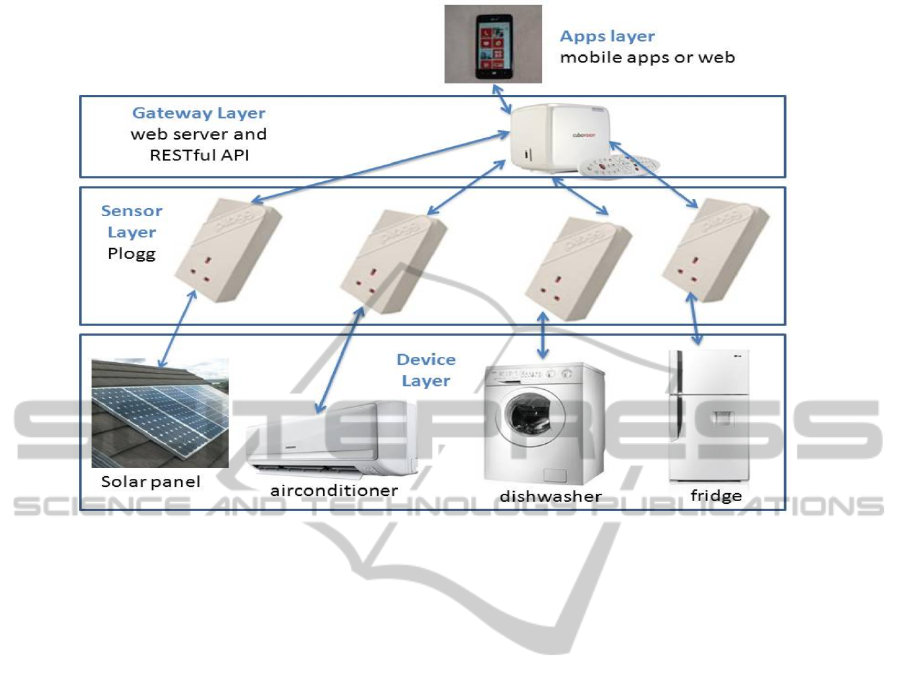 Apps layer
mobile apps or web

Gateway Layer
web server and
RESTful API

Sensor Layer
Plogg

Device Layer

Solar panel

airconditioner

dishwasher

fridge

SCITEPRESS
SCIENCE AND TECHNOLOGY PUBLICATIONS