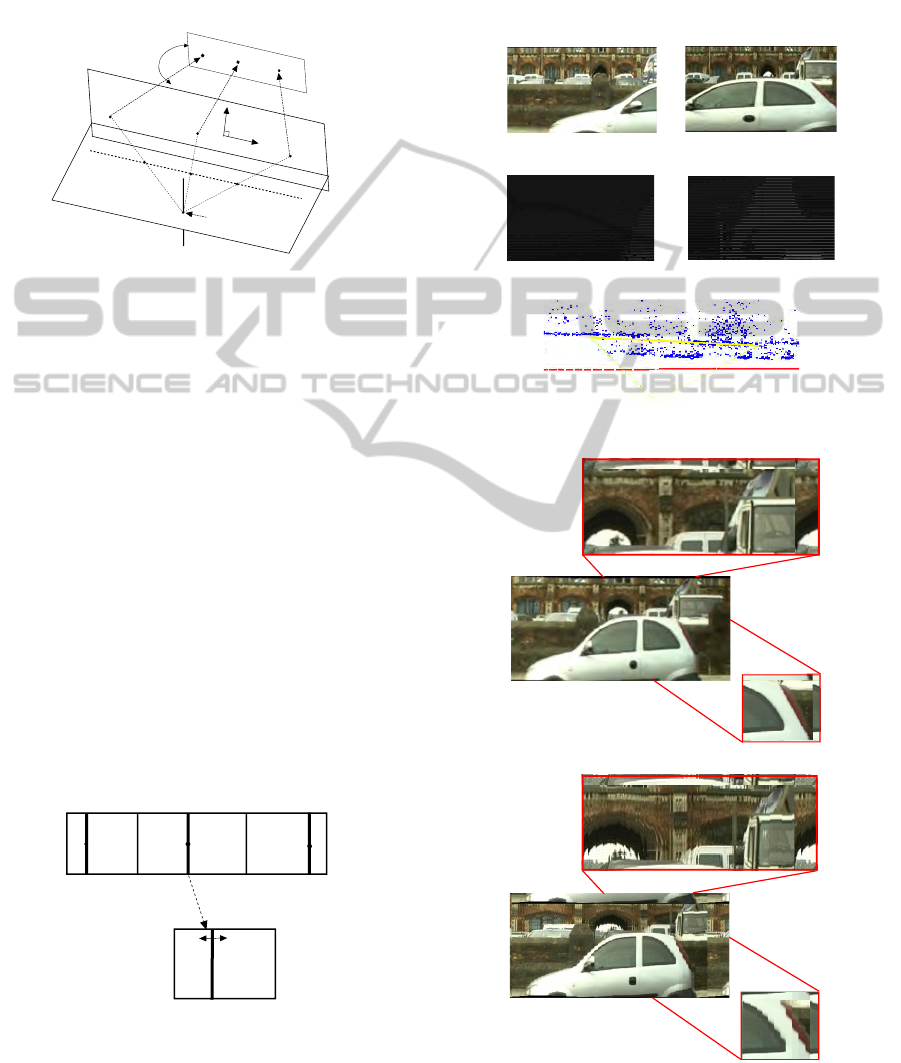 SCITEPRESS
SCIENCE AND TECHNOLOGY PUBLICATIONS