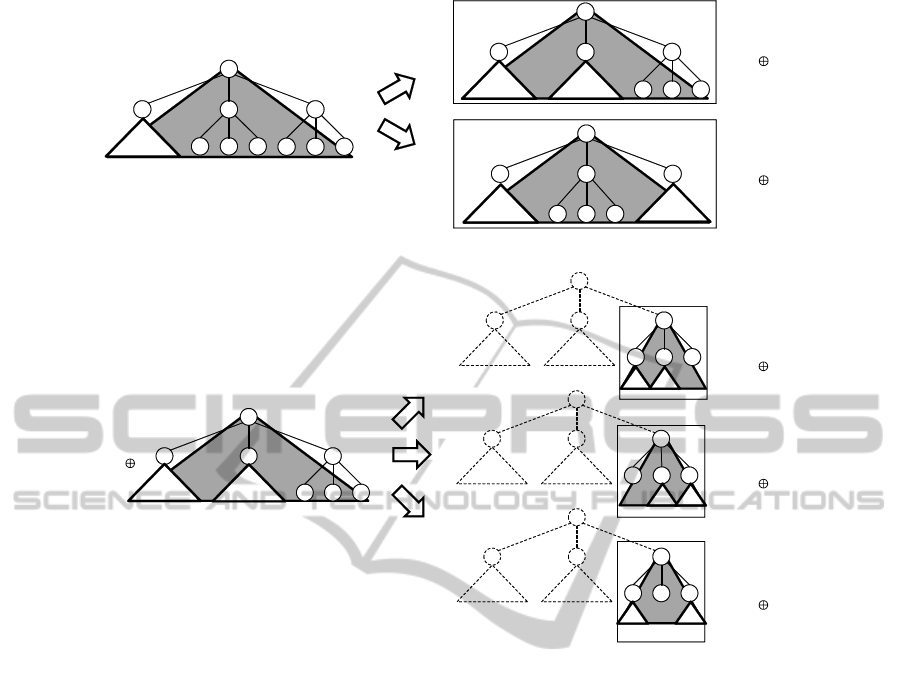 $\oplus$

$\oplus$

$\oplus$

$\oplus$

$\oplus$

$\oplus$

SCITEPRESS
SCIENCE AND TECHNOLOGY PUBLICATIONS