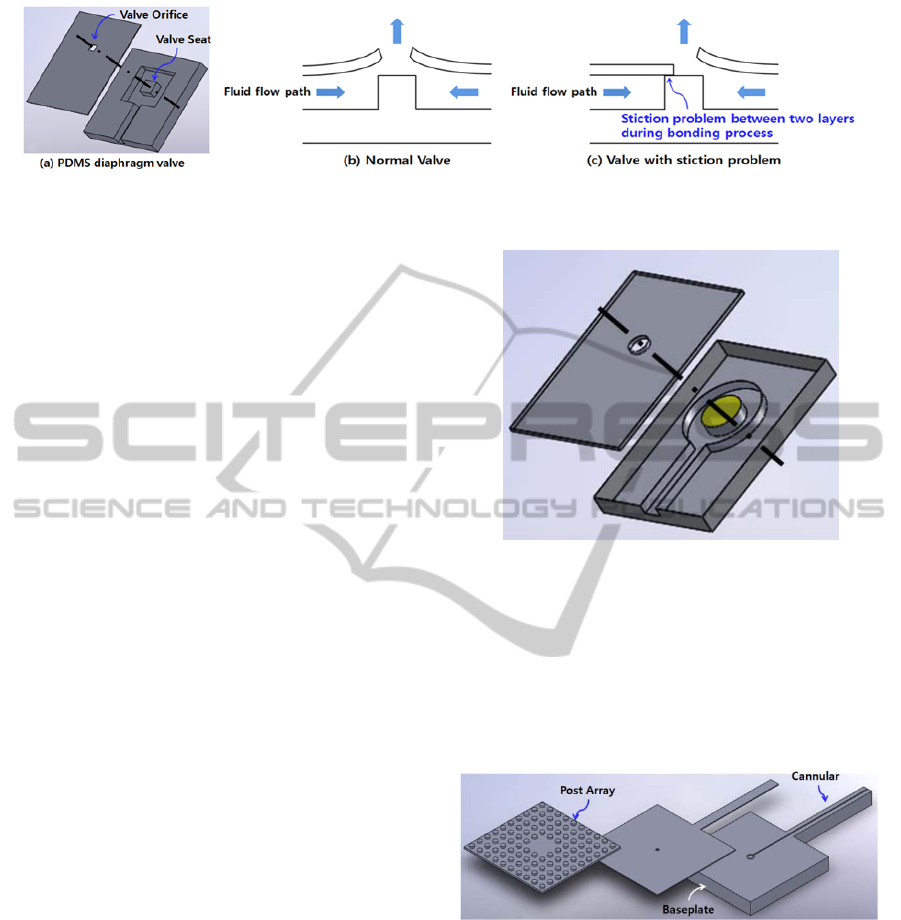 Valve Orifice

Valve Seat

(a) PDMS diaphragm valve

Fluid flow path

(b) Normal Valve

Fluid flow path

Stiction problem between two layers during bonding process

(c) Valve with stiction problem

SCITEPRESS

SCIENCE AND TECHNOLOGY PUBLICATIONS

Post Array

Cannular

Baseplate