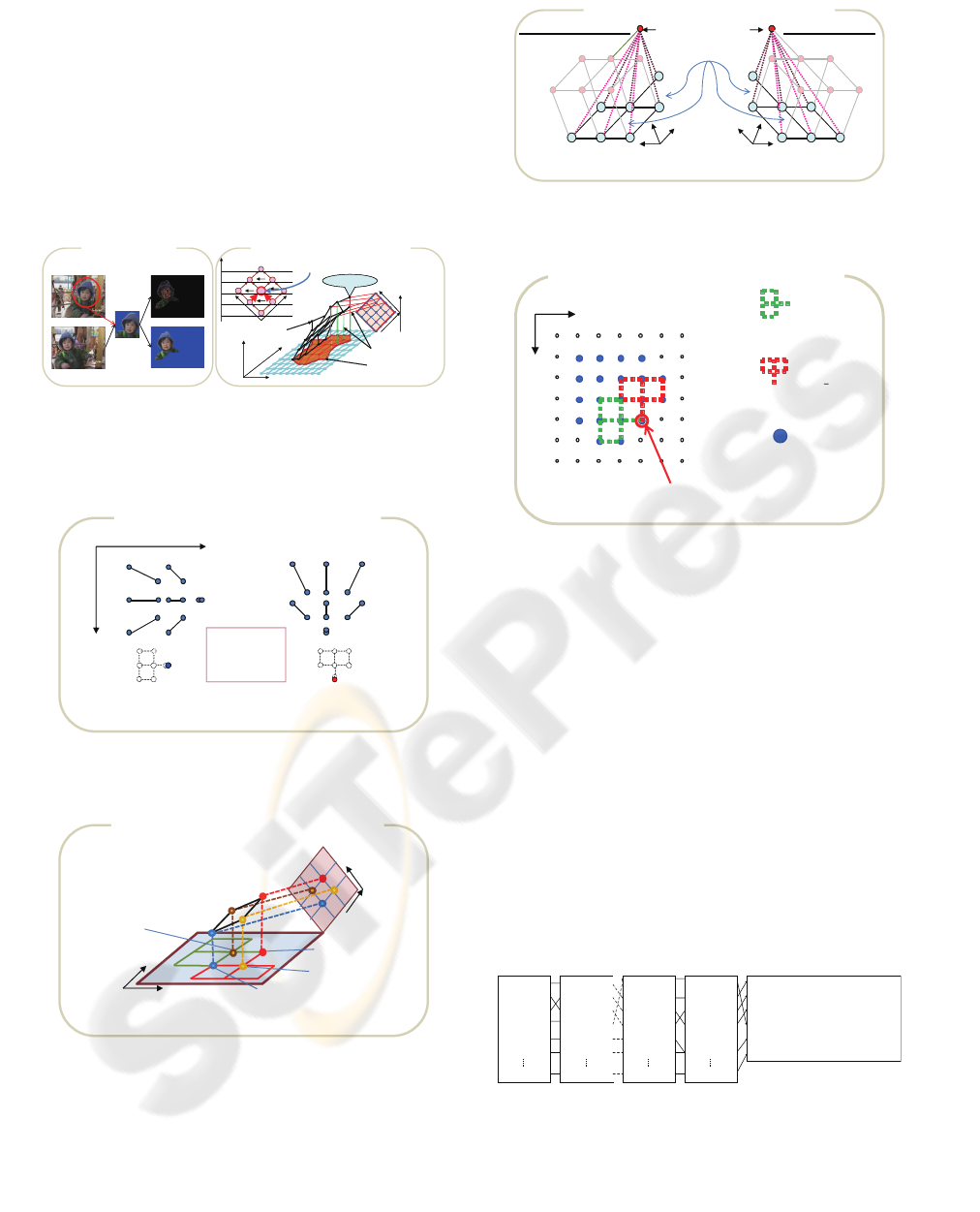 SciTePress