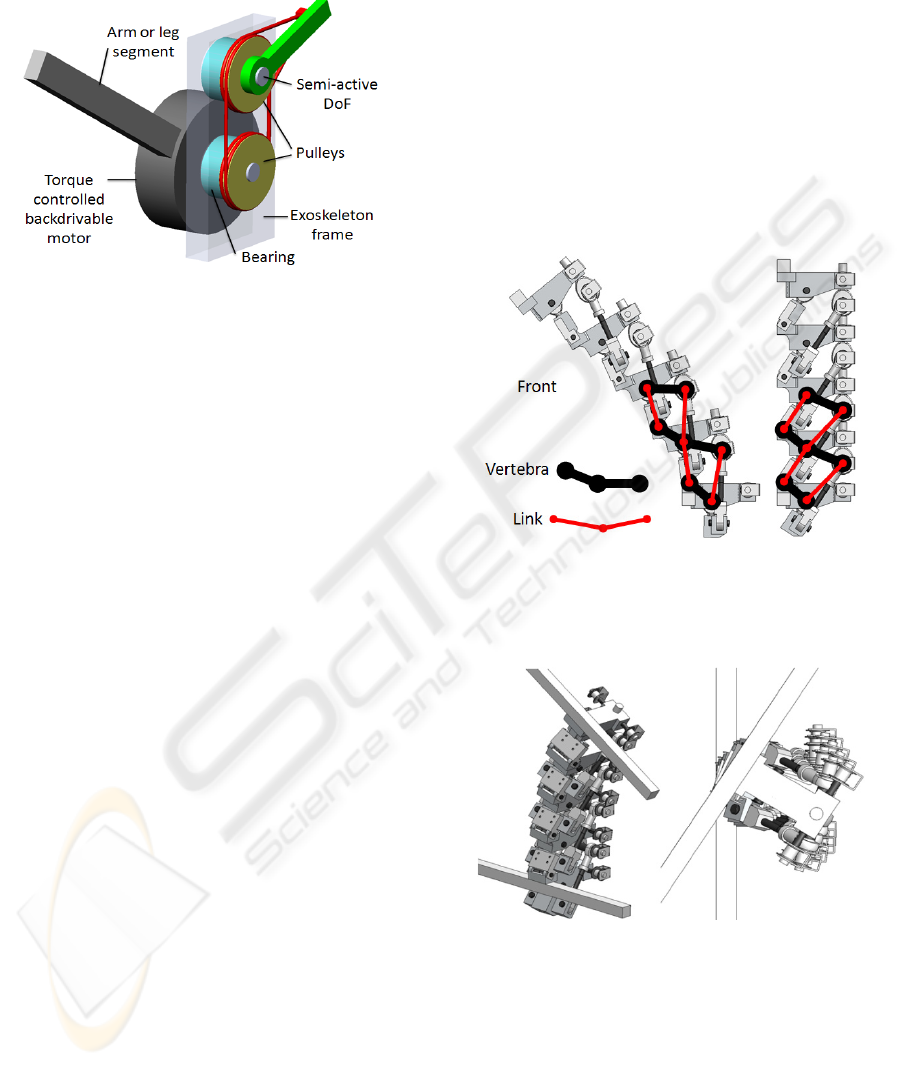 Arm or leg segment

Semi-active DoF

Pulleys

Torque controlled backdrivable motor

Exoskeleton frame

Bearing

Front

Vertebra

Link

SciTePress
Science and Technology Publications